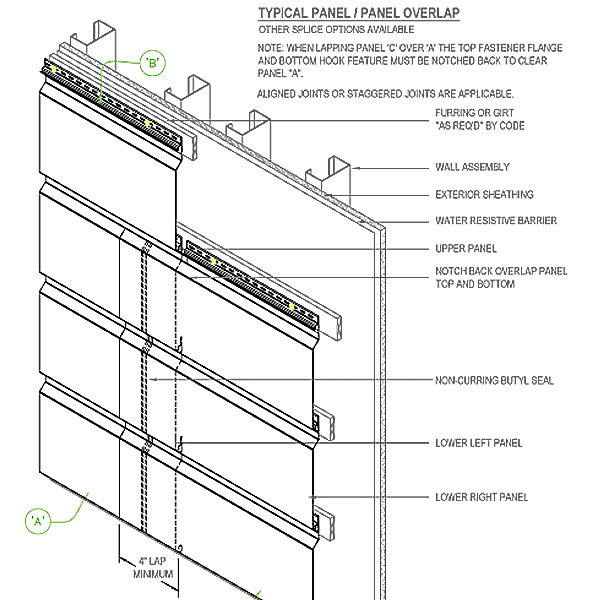 TYPICAL PANEL / PANEL OVERLAP
OTHER SPLICE OPTIONS AVAILABLE

NOTE: WHEN LAPPING PANEL 'C' OVER 'A' THE TOP FASTENER FLANGE AND BOTTOM HOOK FEATURE MUST BE NOTCHED BACK TO CLEAR PANEL "A".

ALIGNED JOINTS OR STAGGERED JOINTS ARE APPLICABLE.

'B'

FURRING OR GIRT "AS REQ'D" BY CODE

WALL ASSEMBLY

EXTERIOR SHEATHING

WATER RESISTIVE BARRIER

UPPER PANEL

NOTCH BACK OVERLAP PANEL TOP AND BOTTOM

NON-CURRING BUTYL SEAL

LOWER LEFT PANEL

LOWER RIGHT PANEL

'A'

4" LAP MINIMUM